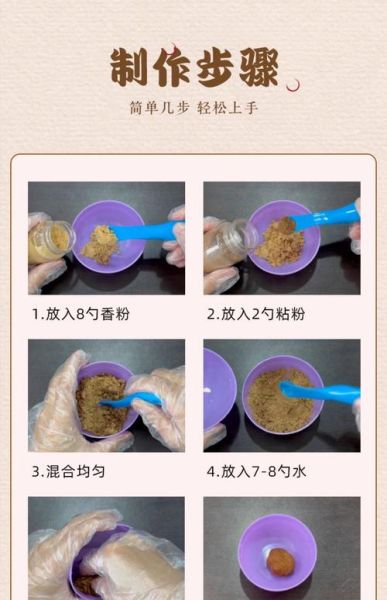 制作步骤

简单几步 轻松上手

1.放入8勺香粉

2.放入2勺粘粉

3.混合均匀

4.放入7-8勺水