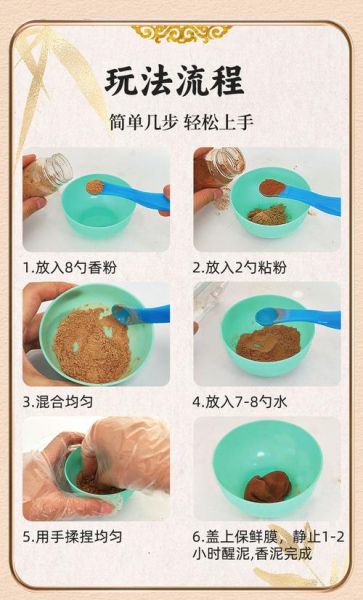 玩法流程

简单几步 轻松上手

1.放入8勺香粉

2.放入2勺粘粉

3.混合均匀

4.放入7-8勺水

5.用手揉捏均匀

6.盖上保鲜膜，静止1-2小时醒泥,香泥完成